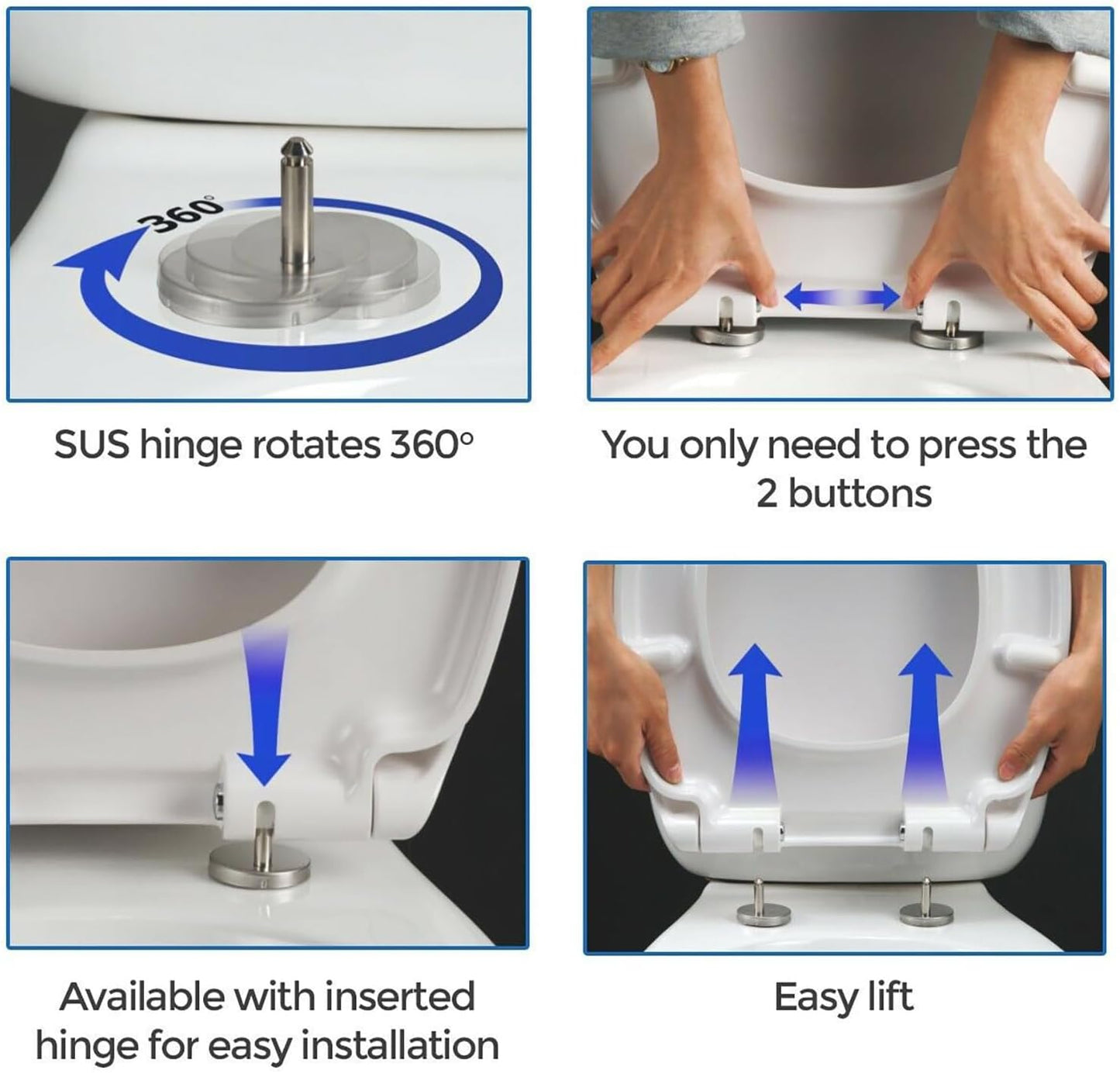 360°

SUS hinge rotates 360°

You only need to press the 2 buttons

Available with inserted hinge for easy installation

Easy lift