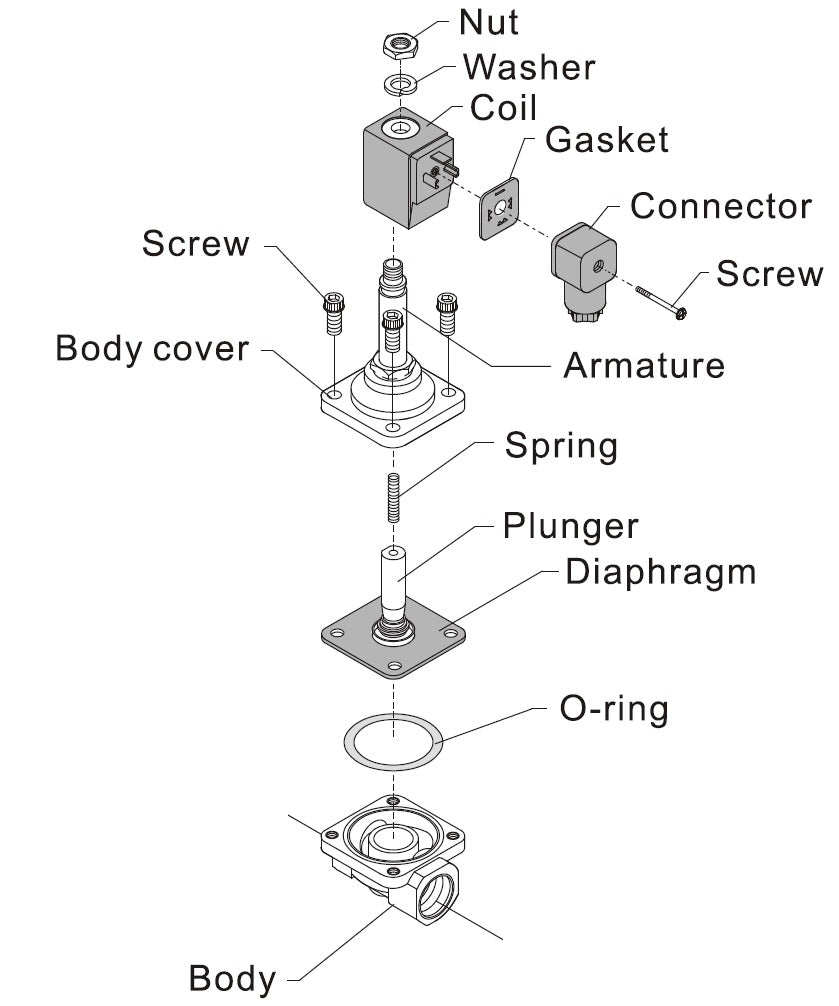 Nut
Washer
Coil
Gasket
Connector
Screw
Screw
Body cover
Armature
Spring
Plunger
Diaphragm
O-ring
Body