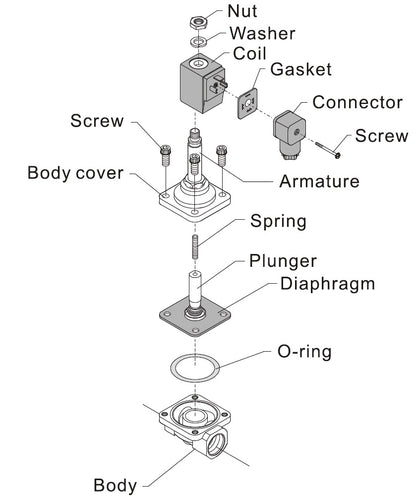 Nut
Washer
Coil
Gasket
Connector
Screw
Screw
Body cover
Armature
Spring
Plunger
Diaphragm
O-ring
Body